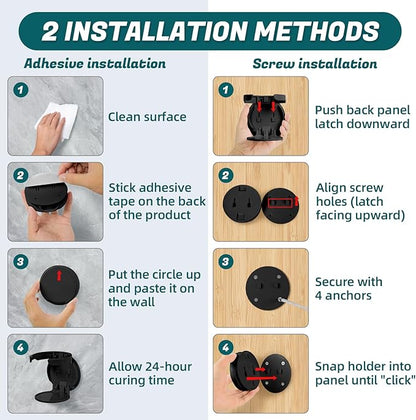 2 INSTALLATION METHODS

Adhesive installation

1 Clean surface

2 Stick adhesive tape on the back of the product

3 Put the circle up and paste it on the wall

4 Allow 24-hour curing time

Screw installation

1 Push back panel latch downward

2 Align screw holes (latch facing upward)

3 Secure with 4 anchors

4 Snap holder into panel until "click"