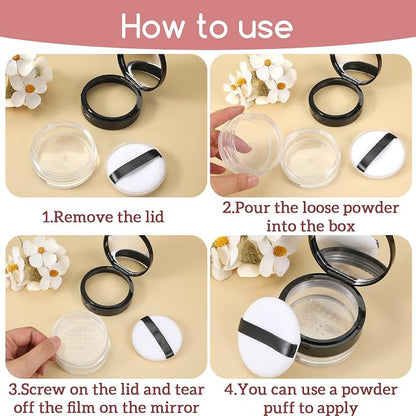 How to use

1.Remove the lid

2.Pour the loose powder into the box

3.Screw on the lid and tear off the film on the mirror

4.You can use a powder puff to apply