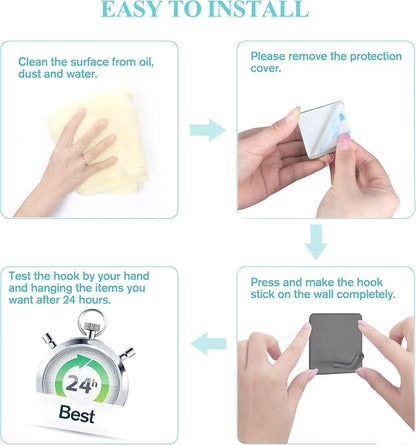 EASY TO INSTALL

Clean the surface from oil, dust and water.

Please remove the protection cover.

Press and make the hook stick on the wall completely.

Test the hook by your hand and hanging the items you want after 24 hours.

24h

Best