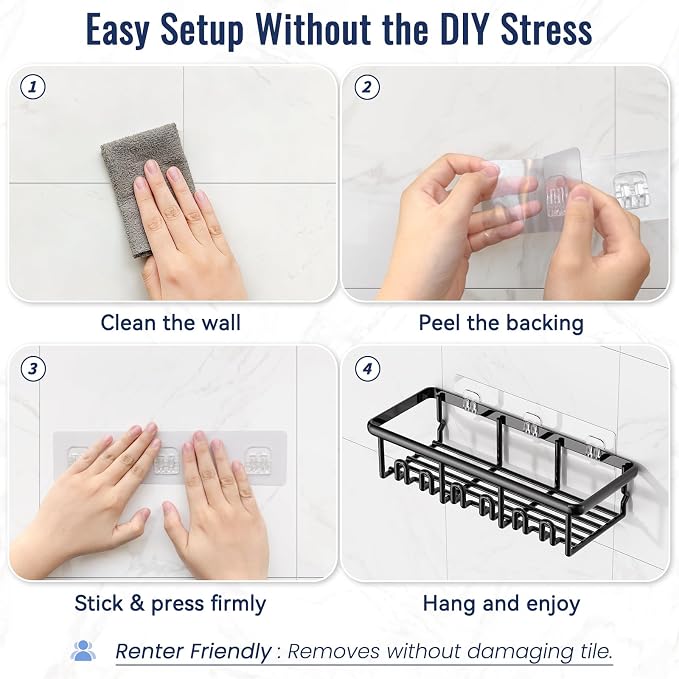 Easy Setup Without the DIY Stress

1

Clean the wall

2

Peel the backing

3

Stick & press firmly

4

Hang and enjoy

Renter Friendly : Removes without damaging tile.