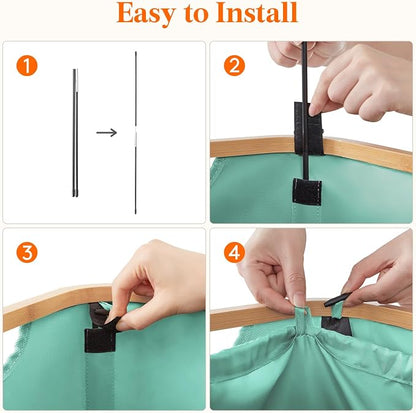 Easy to Install

1

2

3

4