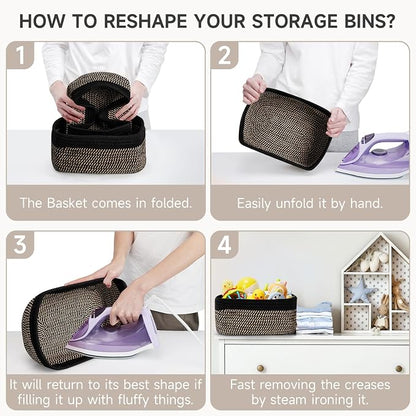 HOW TO RESHAPE YOUR STORAGE BINS?

1

The Basket comes in folded.

2

Easily unfold it by hand.

3

It will return to its best shape if filling it up with fluffy things.

4

Fast removing the creases by steam ironing it.