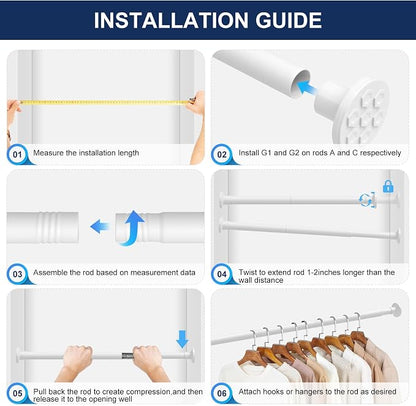 INSTALLATION GUIDE

01 Measure the installation length

02 Install G1 and G2 on rods A and C respectively

03 Assemble the rod based on measurement data

04 Twist to extend rod 1-2inches longer than the wall distance

05 Pull back the rod to create compression,and then release it to the opening well

06 Attach hooks or hangers to the rod as desired