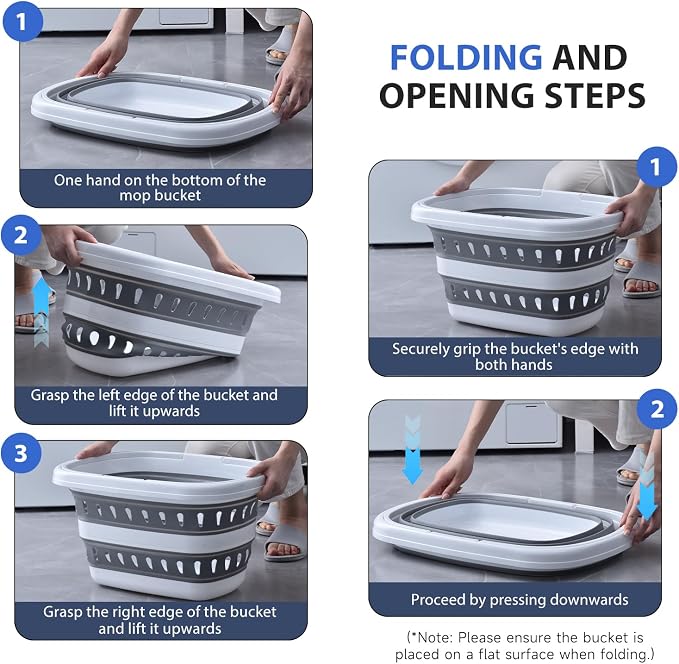 FOLDING AND OPENING STEPS

1
One hand on the bottom of the mop bucket

2
Grasp the left edge of the bucket and lift it upwards

3
Grasp the right edge of the bucket and lift it upwards

1
Securely grip the bucket's edge with both hands

2
Proceed by pressing downwards

(*Note: Please ensure the bucket is placed on a flat surface when folding.)