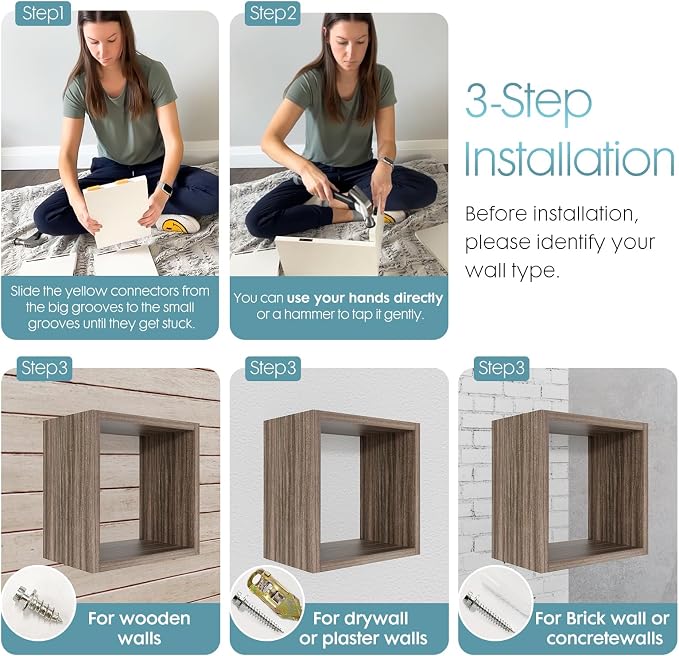 Step1

Slide the yellow connectors from the big grooves to the small grooves until they get stuck.

Step2

You can use your hands directly or a hammer to tap it gently.

3-Step Installation

Before installation, please identify your wall type.

Step3

For wooden walls

Step3

For drywall or plaster walls

Step3

For Brick wall or concretewalls