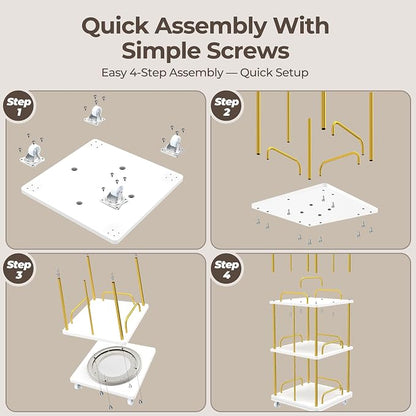 Quick Assembly With Simple Screws

Easy 4-Step Assembly — Quick Setup

Step 1

Step 2

Step 3

Step 4