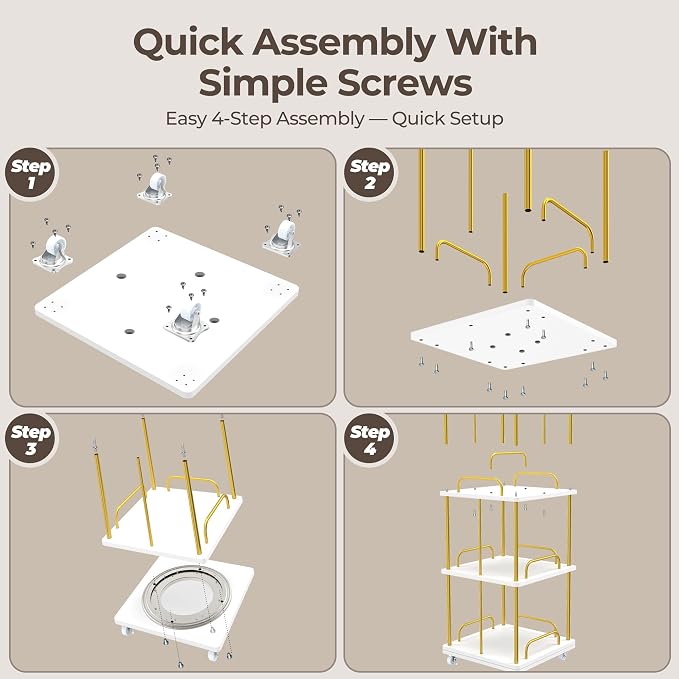 Quick Assembly With Simple Screws

Easy 4-Step Assembly — Quick Setup

Step 1

Step 2

Step 3

Step 4