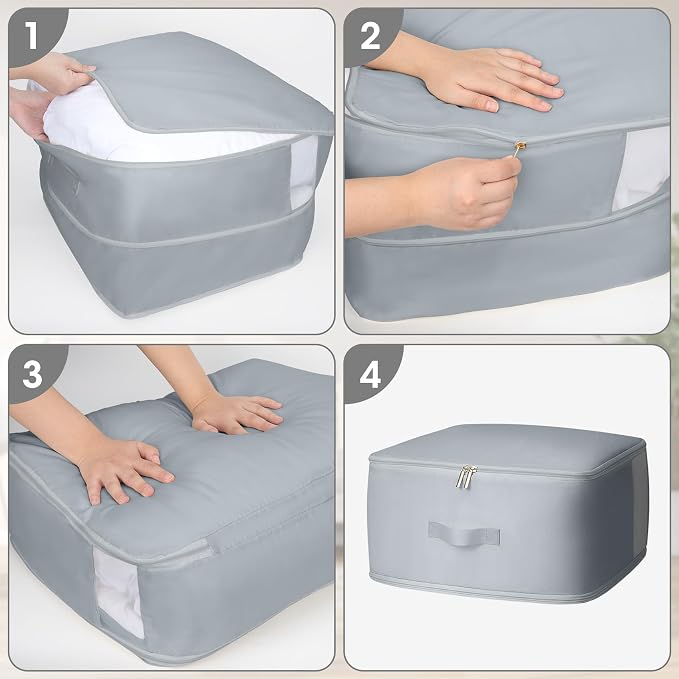 1

2

3

4