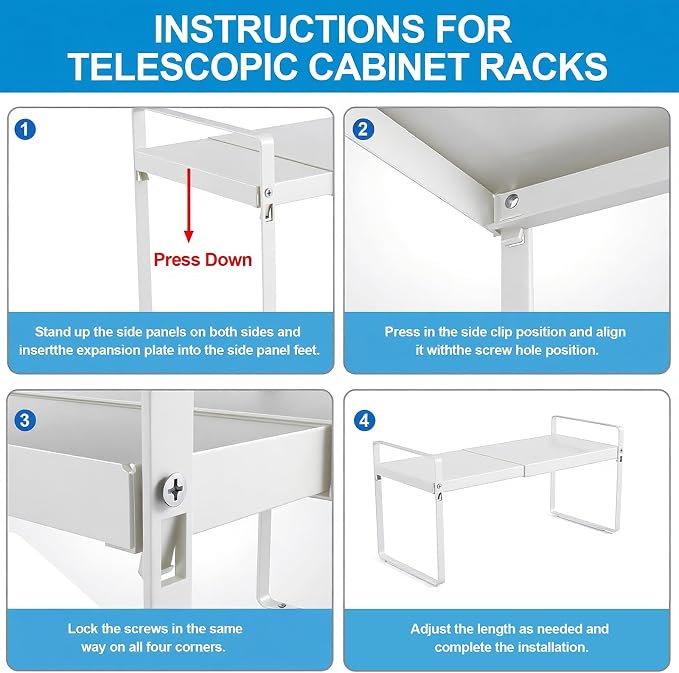 INSTRUCTIONS FOR TELESCOPIC CABINET RACKS

1

Press Down

Stand up the side panels on both sides and insertthe expansion plate into the side panel feet.

2

Press in the side clip position and align it withthe screw hole position.

3

Lock the screws in the same way on all four corners.

4

Adjust the length as needed and complete the installation.