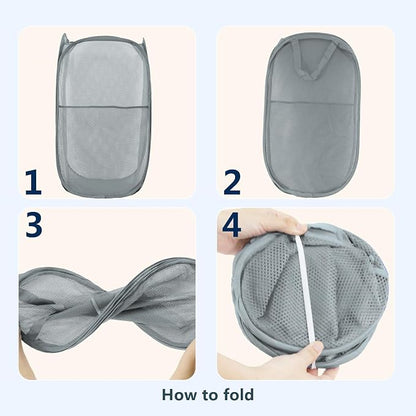 1

2

3

4

How to fold