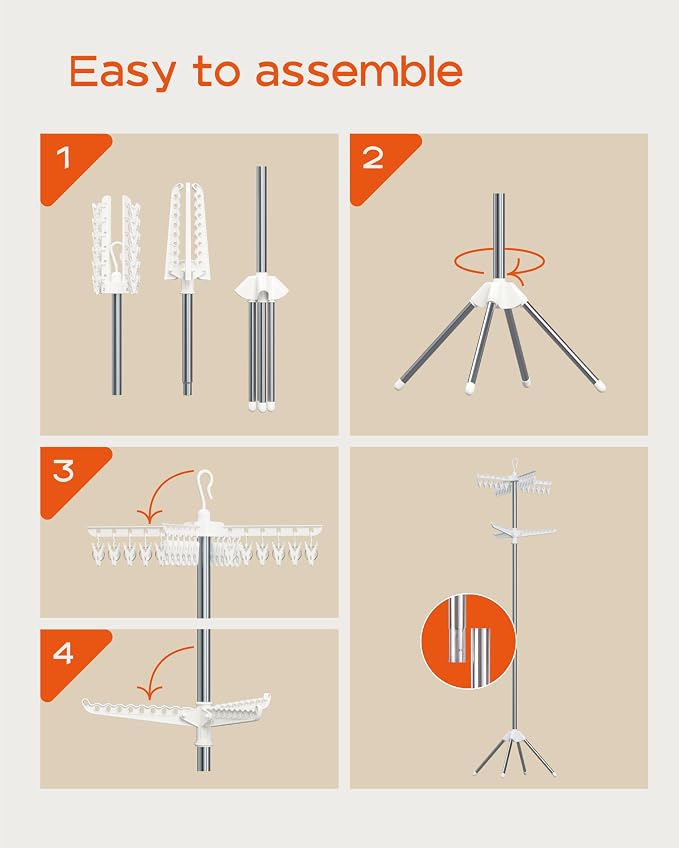 Easy to assemble

1

2

3

4