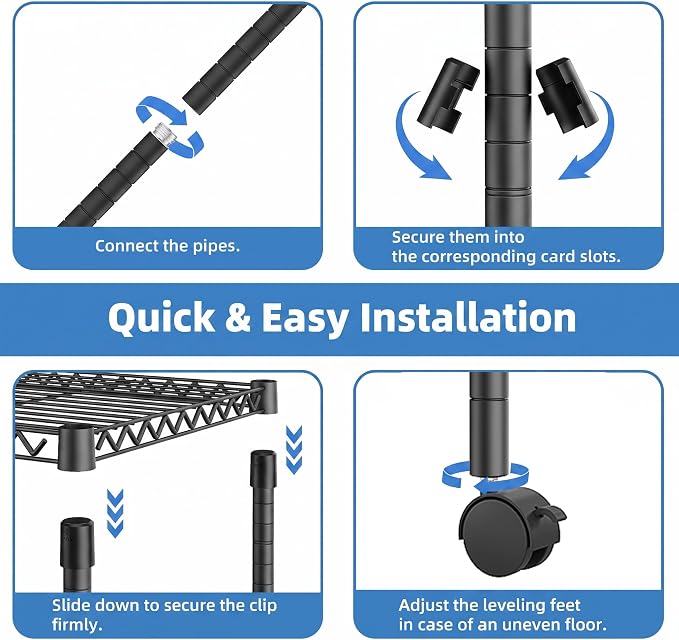 Connect the pipes.

Secure them into the corresponding card slots.

Quick & Easy Installation

Slide down to secure the clip firmly.

Adjust the leveling feet in case of an uneven floor.