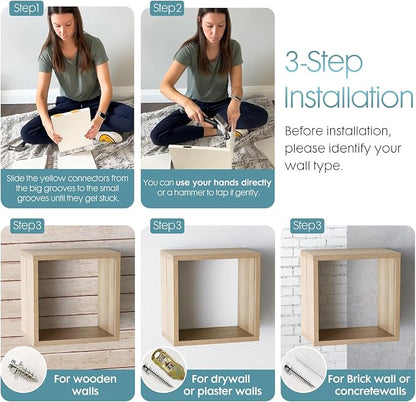 Step1

Slide the yellow connectors from the big grooves to the small grooves until they get stuck.

Step2

You can use your hands directly or a hammer to tap it gently.

3-Step Installation

Before installation, please identify your wall type.

Step3

For wooden walls

Step3

For drywall or plaster walls

Step3

For Brick wall or concretewalls