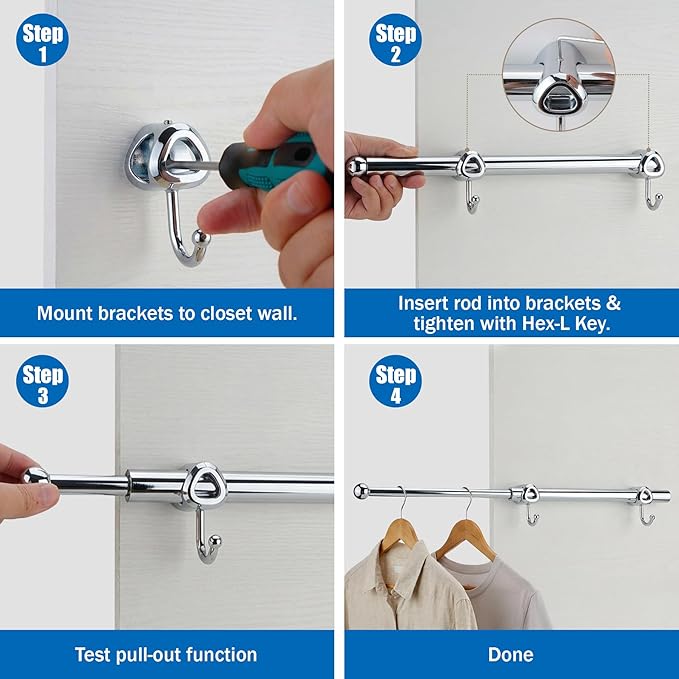 Step 1

Mount brackets to closet wall.

Step 2

Insert rod into brackets & tighten with Hex-L Key.

Step 3

Test pull-out function

Step 4

Done