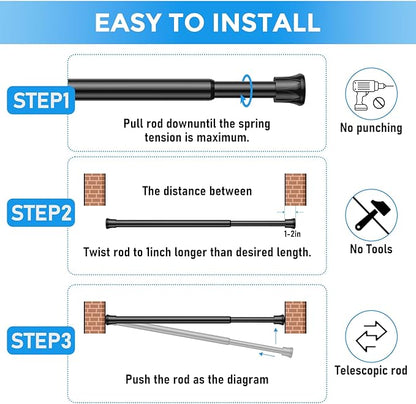 EASY TO INSTALL

STEP1

Pull rod downuntil the spring tension is maximum.

No punching

STEP2

The distance between

1-2in

Twist rod to 1inch longer than desired length.

No Tools

STEP3

Push the rod as the diagram

Telescopic rod