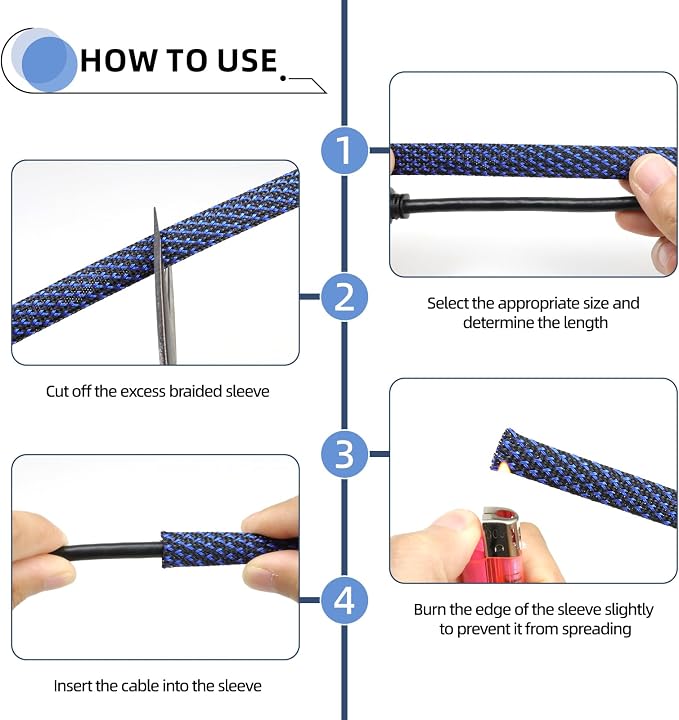 HOW TO USE.

1

Select the appropriate size and determine the length

2

Cut off the excess braided sleeve

3

Burn the edge of the sleeve slightly to prevent it from spreading

4

Insert the cable into the sleeve