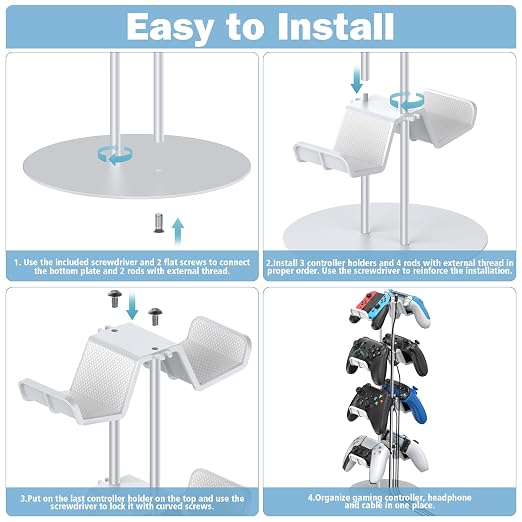 Easy to Install

1. Use the included screwdriver and 2 flat screws to connect the bottom plate and 2 rods with external thread.

2.Install 3 controller holders and 4 rods with external thread in proper order. Use the screwdriver to reinforce the installation.

3.Put on the last controller holder on the top and use the screwdriver to lock it with curved screws.

4.Organize gaming controller, headphone and cable in one place.