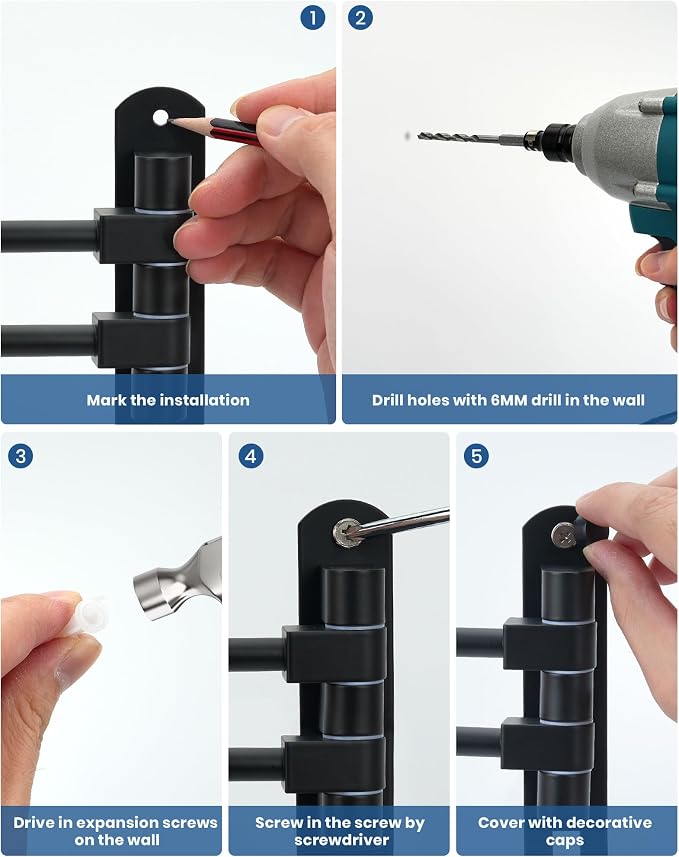 1
Mark the installation

2
Drill holes with 6MM drill in the wall

3
Drive in expansion screws on the wall

4
Screw in the screw by screwdriver

5
Cover with decorative caps