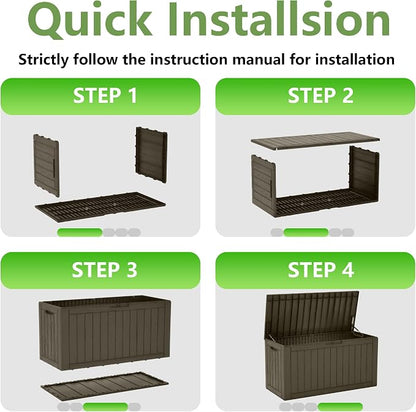 Quick Installsion

Strictly follow the instruction manual for installation

STEP 1

STEP 2

STEP 3

STEP 4