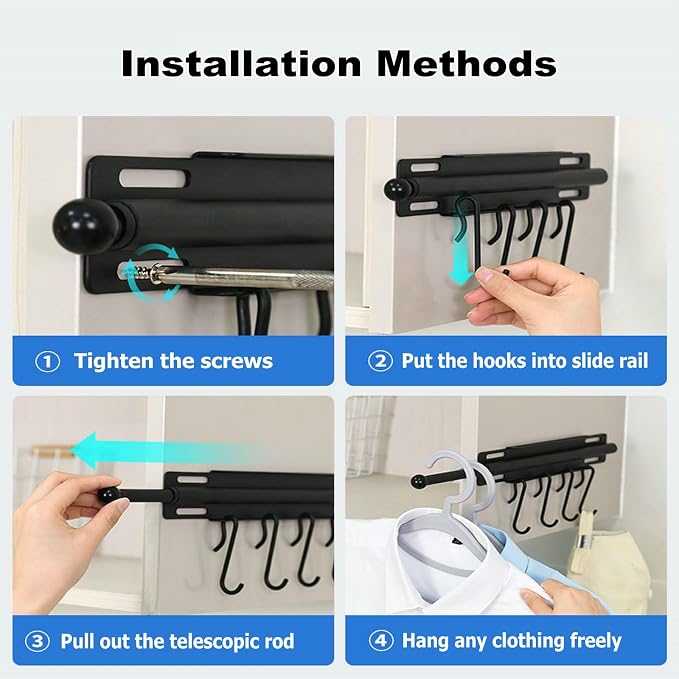 Installation Methods

① Tighten the screws

② Put the hooks into slide rail

③ Pull out the telescopic rod

④ Hang any clothing freely