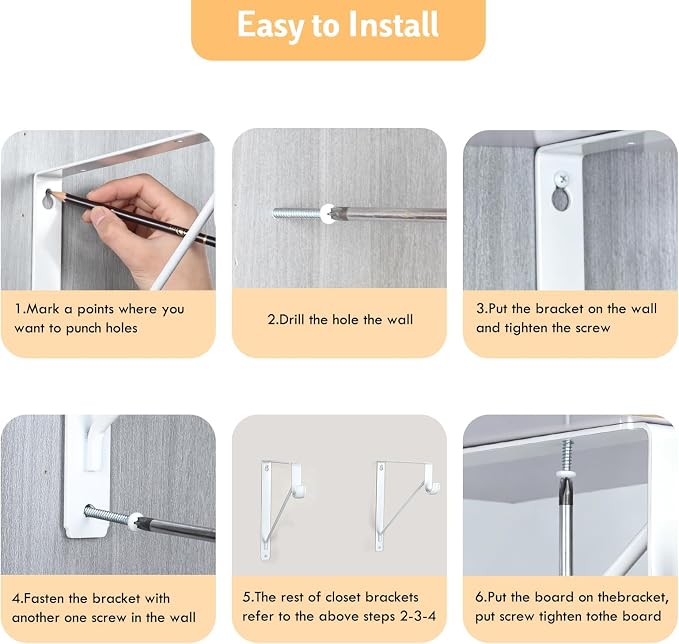 Easy to Install

1.Mark a points where you want to punch holes

2.Drill the hole the wall

3.Put the bracket on the wall and tighten the screw

4.Fasten the bracket with another one screw in the wall

5.The rest of closet brackets refer to the above steps 2-3-4

6.Put the board on thebracket, put screw tighten tothe board