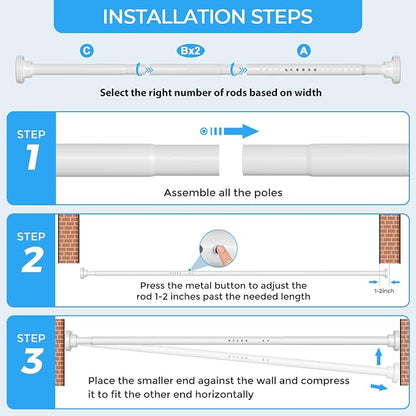 INSTALLATION STEPS

C

Bx2

A

Select the right number of rods based on width

STEP 1

Assemble all the poles

STEP 2

Press the metal button to adjust the rod 1-2 inches past the needed length

1-2inch

STEP 3

Place the smaller end against the wall and compress it to fit the other end horizontally