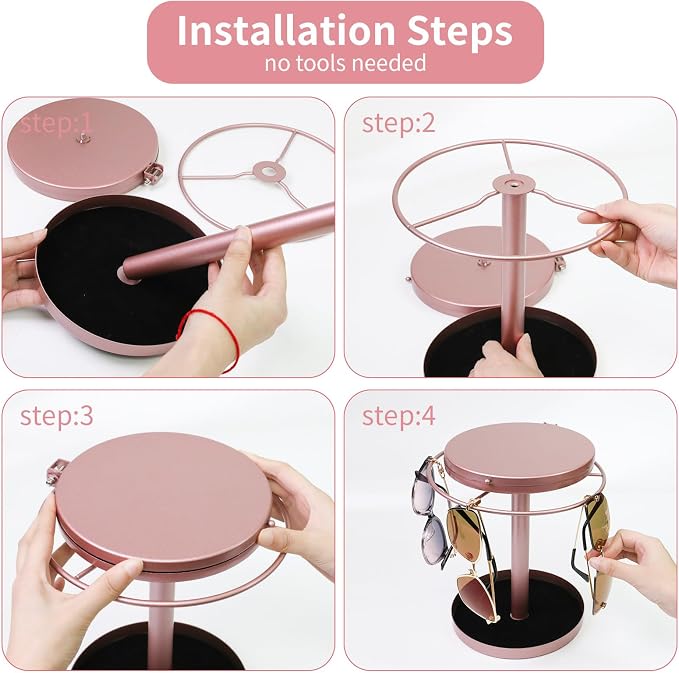 Installation Steps
no tools needed

step:1

step:2

step:3

step:4