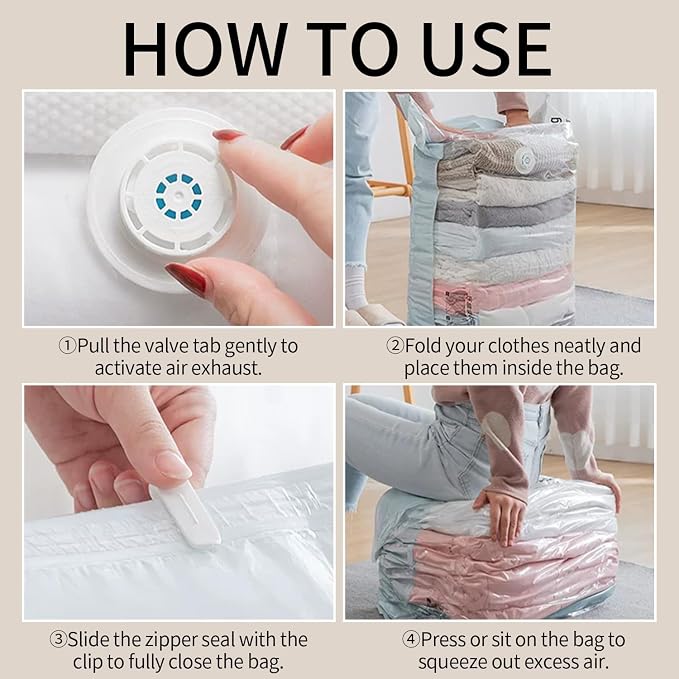 HOW TO USE

①Pull the valve tab gently to activate air exhaust.

②Fold your clothes neatly and place them inside the bag.

③Slide the zipper seal with the clip to fully close the bag.

④Press or sit on the bag to squeeze out excess air.