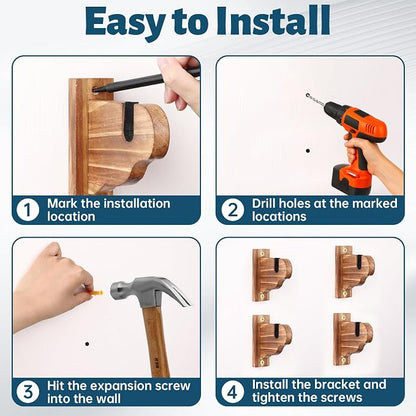 Easy to Install

1 Mark the installation location

2 Drill holes at the marked locations

3 Hit the expansion screw into the wall

4 Install the bracket and tighten the screws