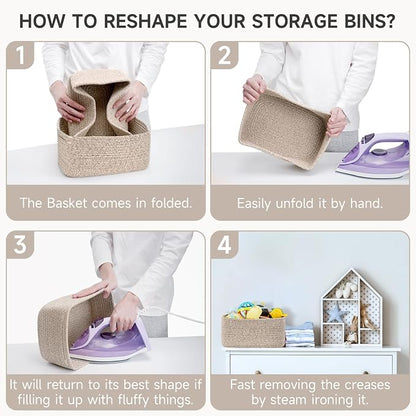 HOW TO RESHAPE YOUR STORAGE BINS?

1

The Basket comes in folded.

2

Easily unfold it by hand.

3

It will return to its best shape if filling it up with fluffy things.

4

Fast removing the creases by steam ironing it.