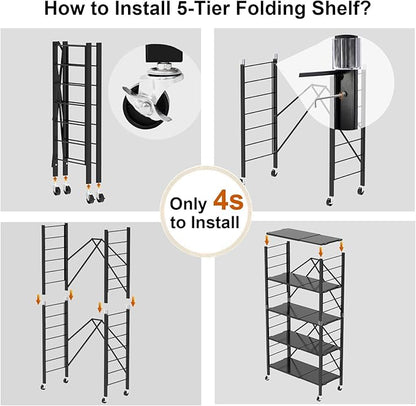 How to Install 5-Tier Folding Shelf?

Only 4s to Install