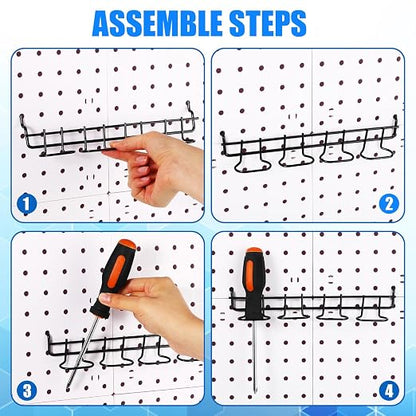 ASSEMBLE STEPS

1

2

3

4