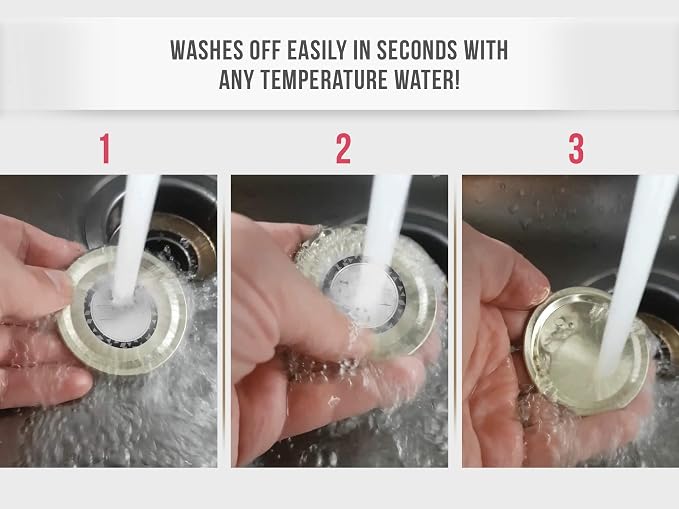 WASHES OFF EASILY IN SECONDS WITH ANY TEMPERATURE WATER!

1

2

3