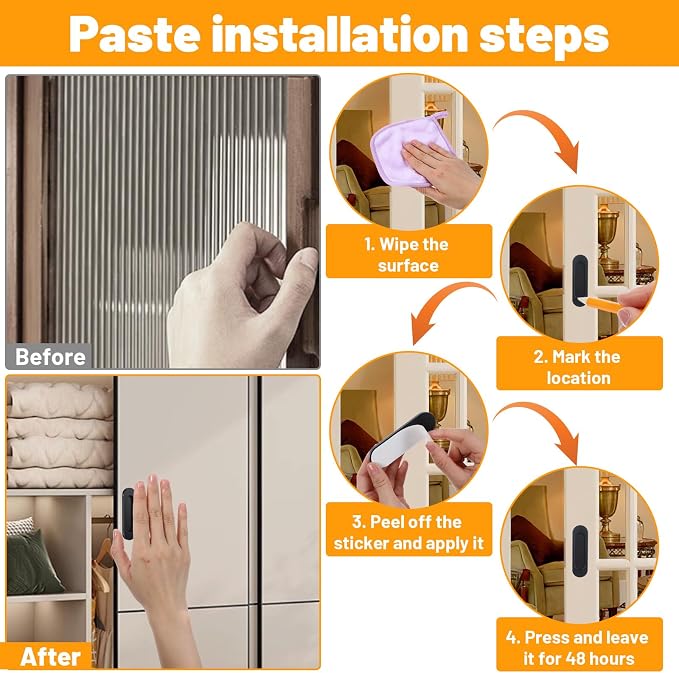 Paste installation steps

Before

After

1. Wipe the surface

2. Mark the location

3. Peel off the sticker and apply it

4. Press and leave it for 48 hours