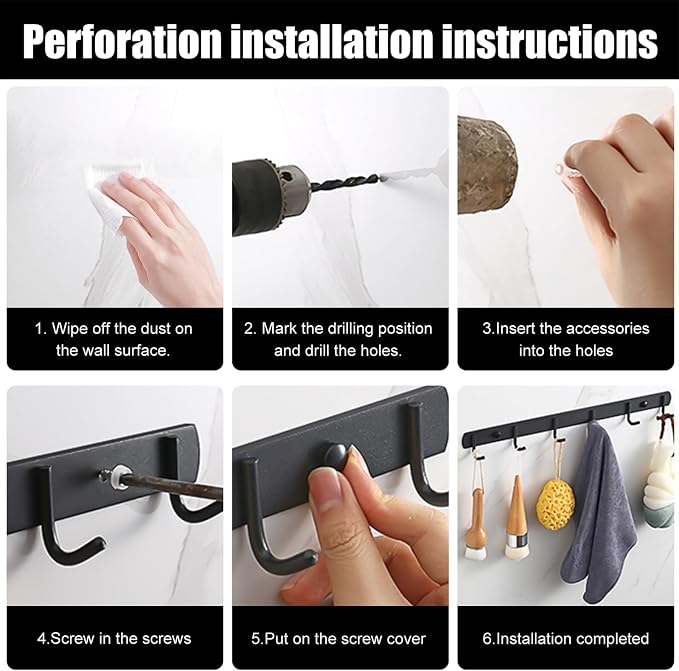 Perforation installation instructions

1. Wipe off the dust on the wall surface.

2. Mark the drilling position and drill the holes.

3.Insert the accessories into the holes

4.Screw in the screws

5.Put on the screw cover

6.Installation completed