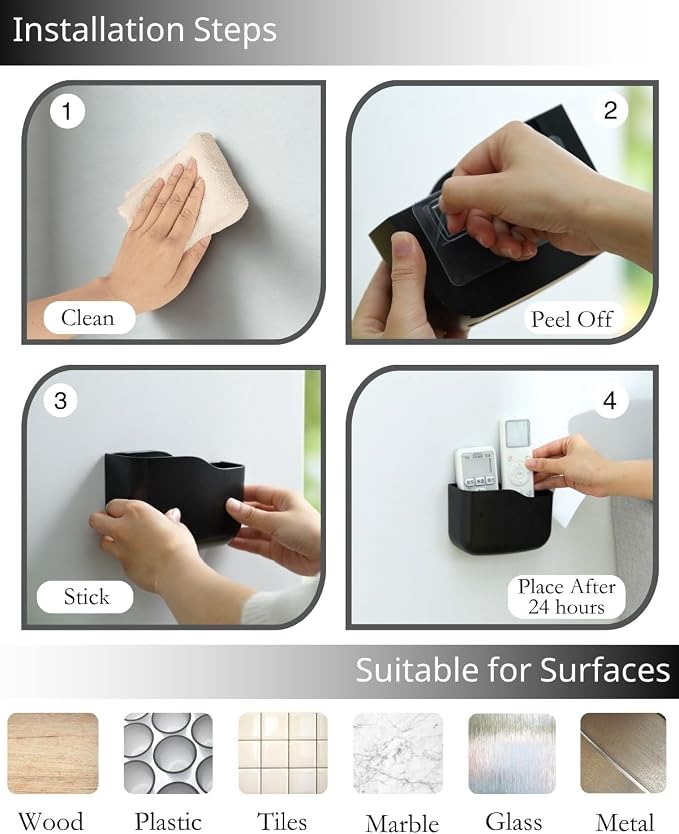 Installation Steps

1

Clean

2

Peel Off

3

Stick

4

Place After 24 hours

Suitable for Surfaces

Wood

Plastic

Tiles

Marble

Glass

Metal