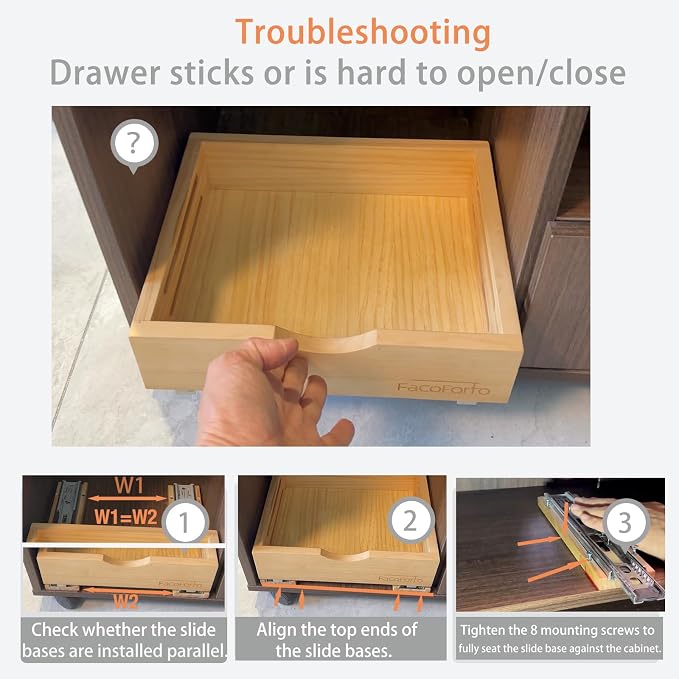 Troubleshooting
Drawer sticks or is hard to open/close

?

FacoForfo

W1
W1=W2
1
FacoForfo
W2
Check whether the slide bases are installed parallel.

2
FacoForfo
Align the top ends of the slide bases.

3
Tighten the 8 mounting screws to fully seat the slide base against the cabinet.