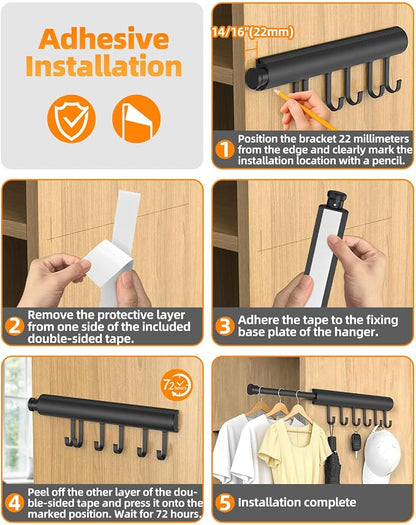 Adhesive Installation

14/16"(22mm)

1 Position the bracket 22 millimeters from the edge and clearly mark the installation location with a pencil.

2 Remove the protective layer from one side of the included double-sided tape.

3 Adhere the tape to the fixing base plate of the hanger.

72 hours

4 Peel off the other layer of the double-sided tape and press it onto the marked position. Wait for 72 hours.

5 Installation complete