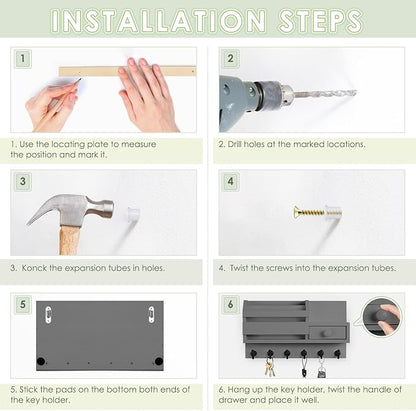 INSTALLATION STEPS

1

1. Use the locating plate to measure the position and mark it.

2

2. Drill holes at the marked locations.

3

3. Konck the expansion tubes in holes.

4

4. Twist the screws into the expansion tubes.

5

5. Stick the pads on the bottom both ends of the key holder.

6

6. Hang up the key holder, twist the handle of drawer and place it well.