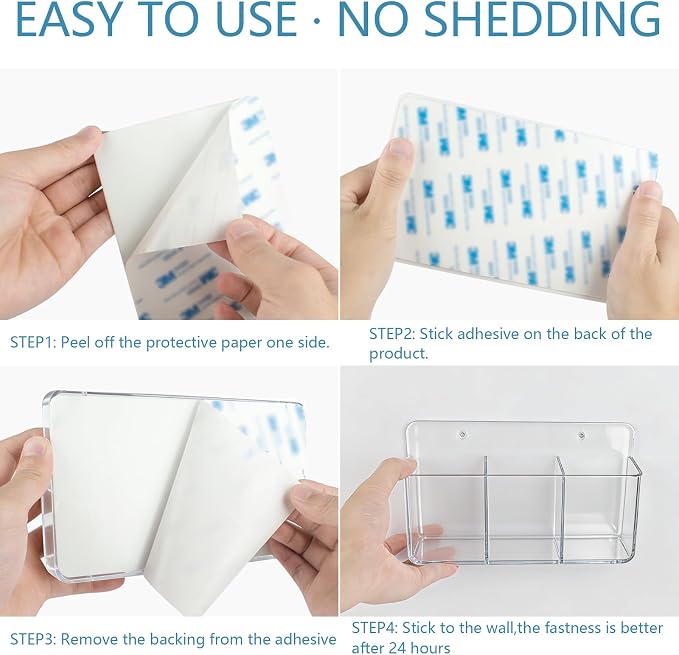 EASY TO USE · NO SHEDDING

STEP1: Peel off the protective paper one side.

STEP2: Stick adhesive on the back of the product.

STEP3: Remove the backing from the adhesive

STEP4: Stick to the wall,the fastness is better after 24 hours