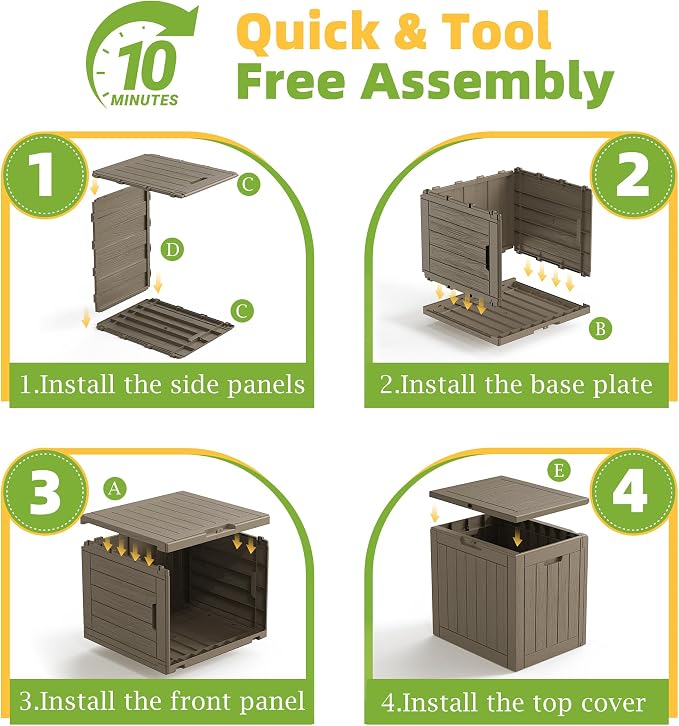 10 MINUTES

Quick & Tool Free Assembly

1
C
D
C
1.Install the side panels

2
B
2.Install the base plate

3
A
3.Install the front panel

4
E
4.Install the top cover