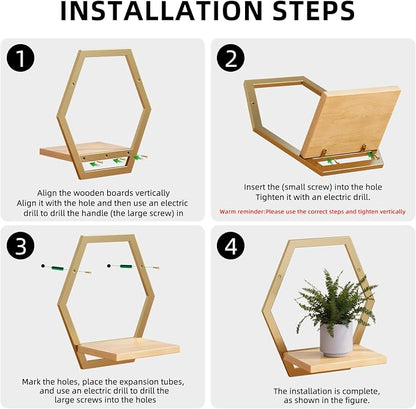 INSTALLATION STEPS

1

Align the wooden boards vertically
Align it with the hole and then use an electric drill to drill the handle (the large screw) in

2

Insert the (small screw) into the hole
Tighten it with an electric drill.

Warm reminder:Please use the correct steps and tighten vertically

3

Mark the holes, place the expansion tubes, and use an electric drill to drill the large screws into the holes

4

The installation is complete, as shown in the figure.