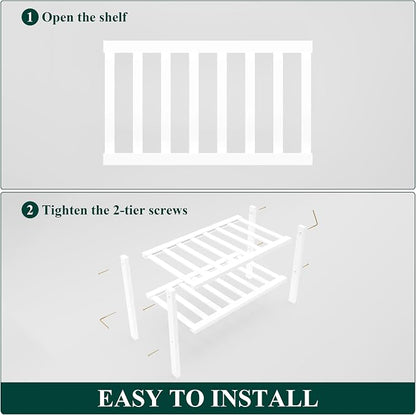 1 Open the shelf

2 Tighten the 2-tier screws

EASY TO INSTALL