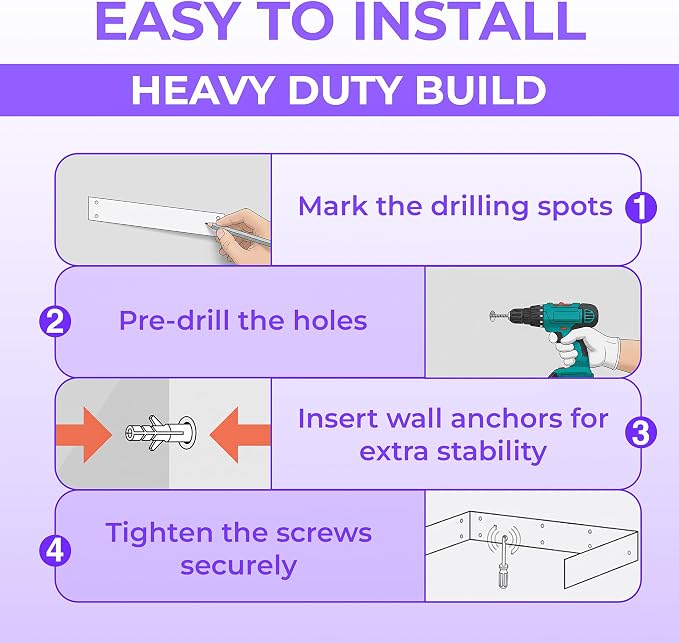 EASY TO INSTALL

HEAVY DUTY BUILD

Mark the drilling spots 1

2 Pre-drill the holes

Insert wall anchors for extra stability 3

4 Tighten the screws securely