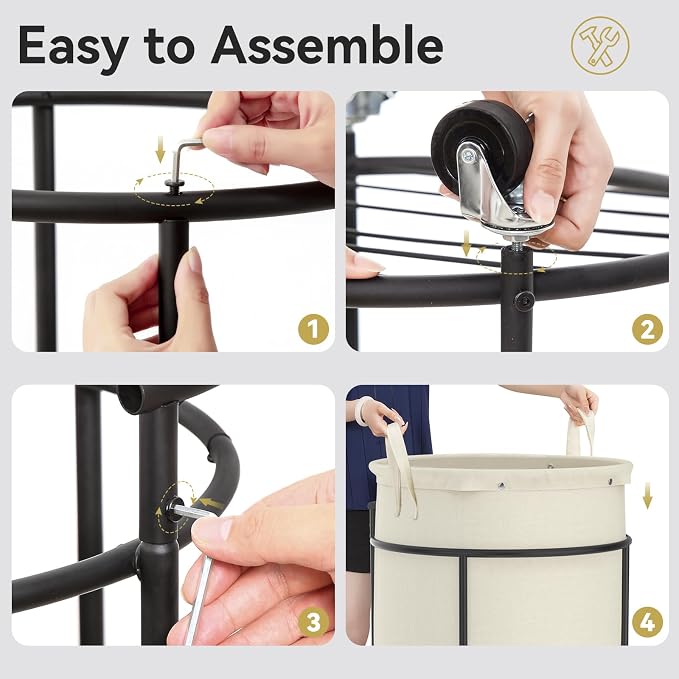 Easy to Assemble

1

2

3

4