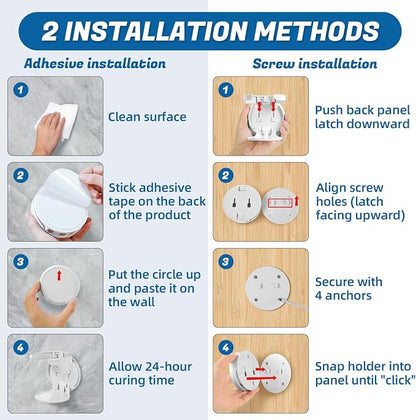 2 INSTALLATION METHODS

Adhesive installation

1 Clean surface

2 Stick adhesive tape on the back of the product

3 Put the circle up and paste it on the wall

4 Allow 24-hour curing time

Screw installation

1 Push back panel latch downward

2 Align screw holes (latch facing upward)

3 Secure with 4 anchors

4 Snap holder into panel until "click"