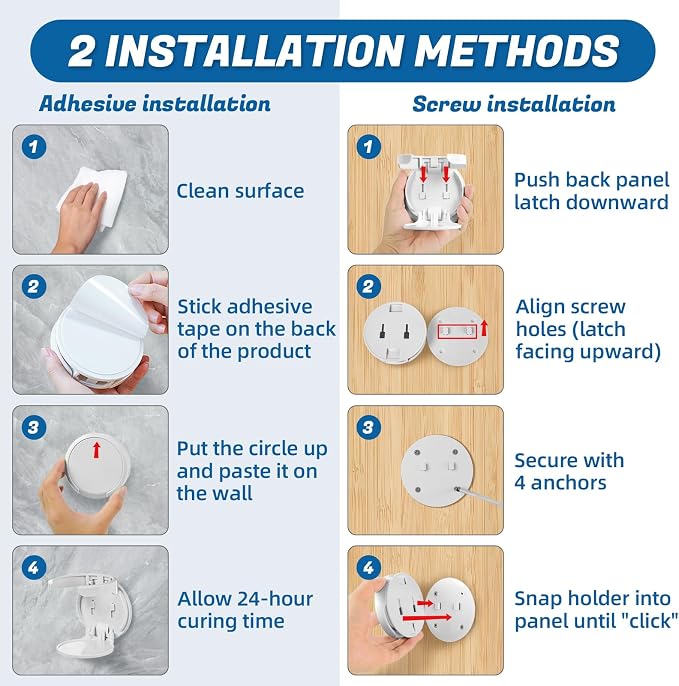 2 INSTALLATION METHODS

Adhesive installation

1 Clean surface

2 Stick adhesive tape on the back of the product

3 Put the circle up and paste it on the wall

4 Allow 24-hour curing time

Screw installation

1 Push back panel latch downward

2 Align screw holes (latch facing upward)

3 Secure with 4 anchors

4 Snap holder into panel until "click"