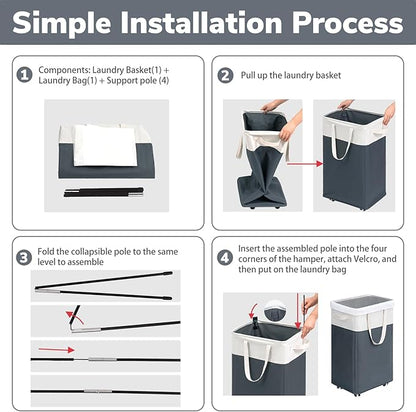 Simple Installation Process

1 Components: Laundry Basket(1) + Laundry Bag(1) + Support pole (4)

2 Pull up the laundry basket

3 Fold the collapsible pole to the same level to assemble

4 Insert the assembled pole into the four corners of the hamper, attach Velcro, and then put on the laundry bag