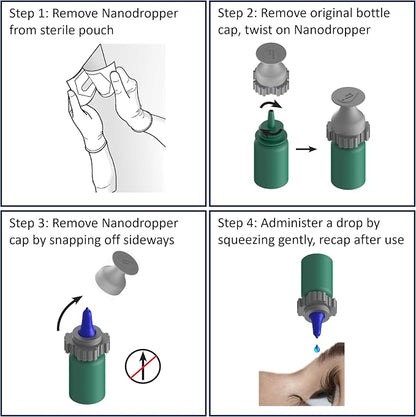 Step 1: Remove Nanodropper from sterile pouch

Step 2: Remove original bottle cap, twist on Nanodropper

Step 3: Remove Nanodropper cap by snapping off sideways

Step 4: Administer a drop by squeezing gently, recap after use