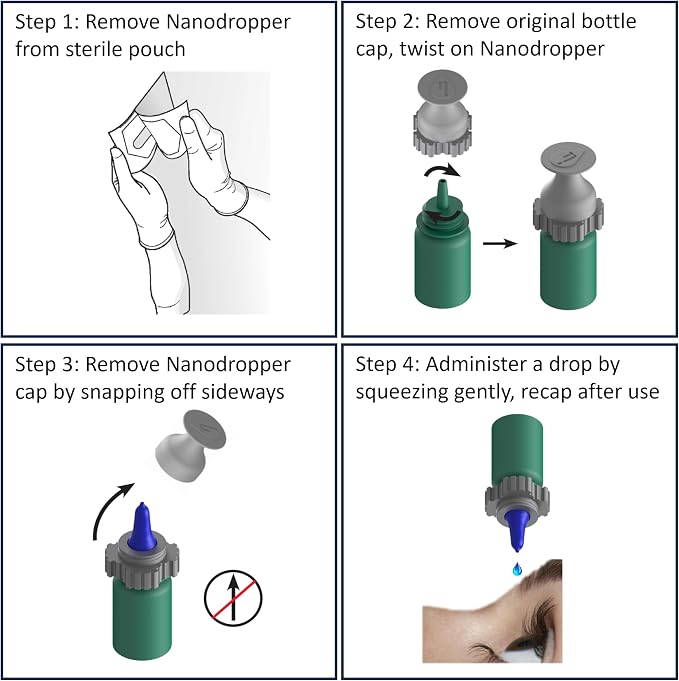 Step 1: Remove Nanodropper from sterile pouch

Step 2: Remove original bottle cap, twist on Nanodropper

Step 3: Remove Nanodropper cap by snapping off sideways

Step 4: Administer a drop by squeezing gently, recap after use